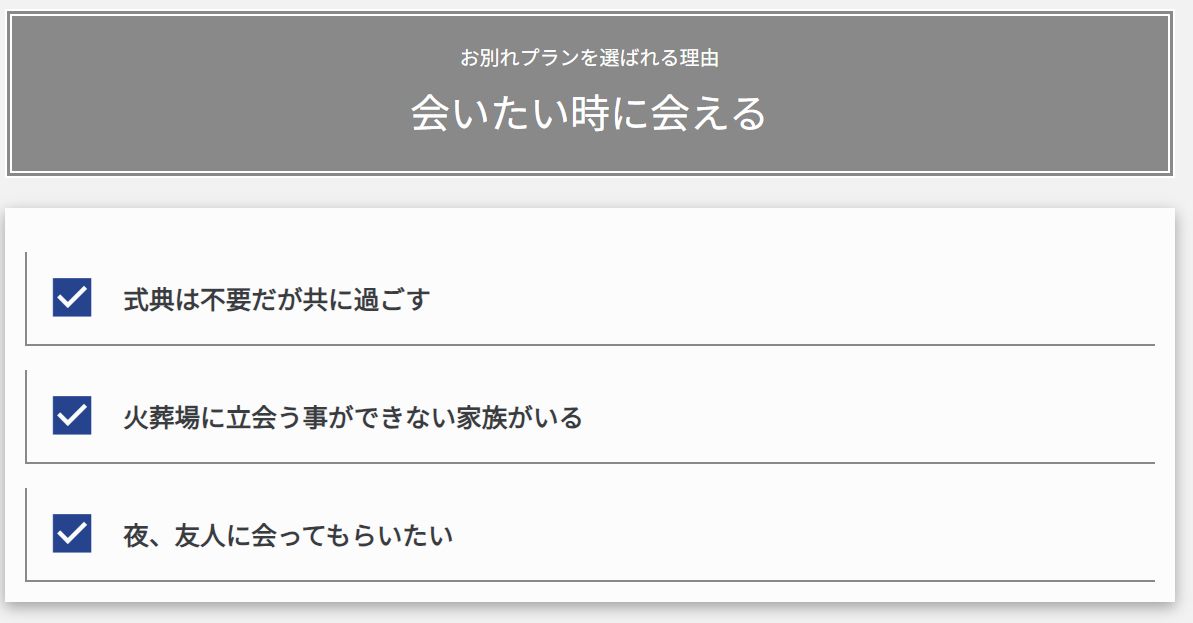 お別れプランを選ばれる理由

会いたい時に会える

式典は不要だが共に過ごす

火葬場に立会う事ができない家族がいる

夜、友人に会ってもらいたい